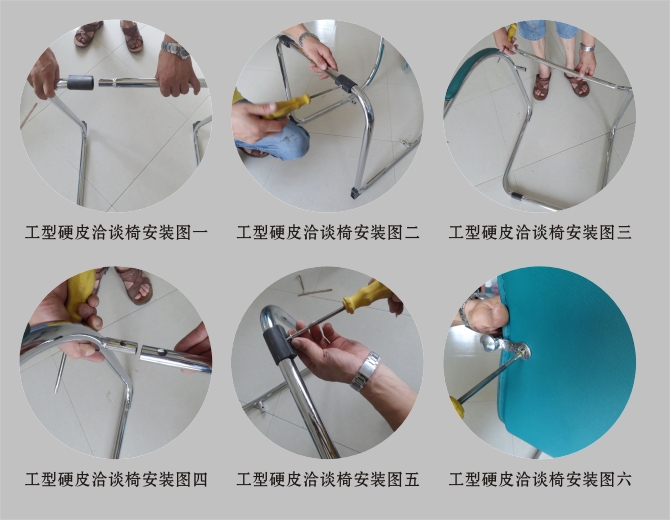 工型硬皮洽谈椅安装图一

工型硬皮洽谈椅安装图二

工型硬皮洽谈椅安装图三

工型硬皮洽谈椅安装图四

工型硬皮洽谈椅安装图五

工型硬皮洽谈椅安装图六